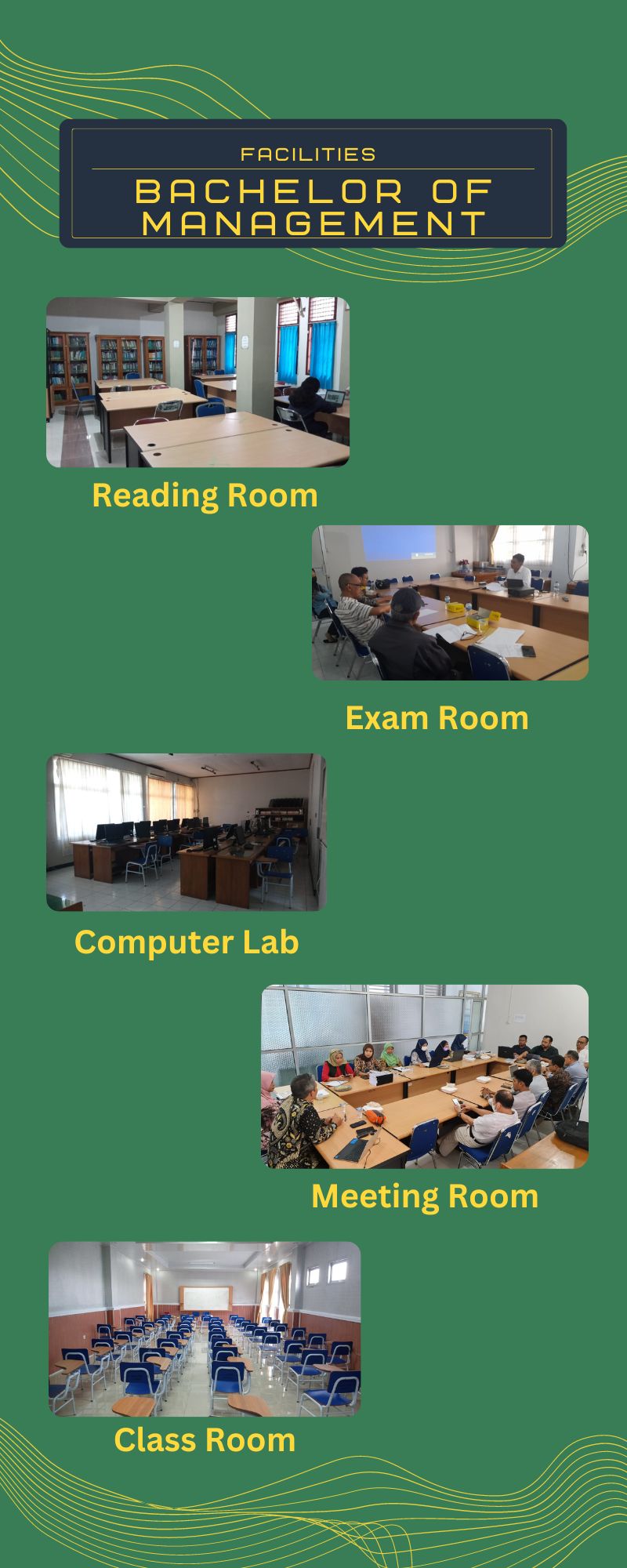 FACILITIES

BACHELOR OF MANAGEMENT

Reading Room

Exam Room

Computer Lab

Meeting Room

Class Room